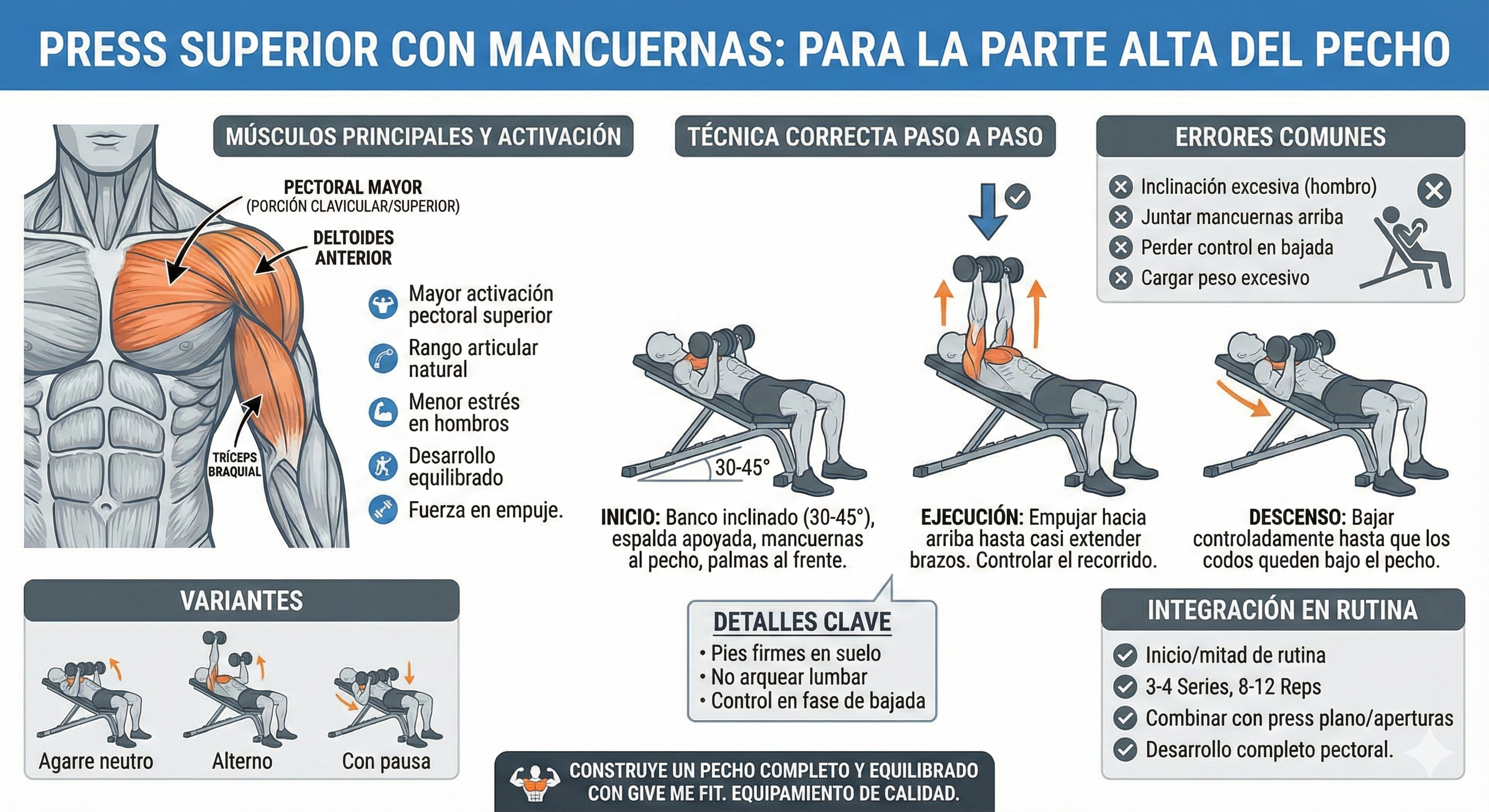 PRESS SUPERIOR CON MANCUERNAS: PARA LA PARTE ALTA DEL PECHO

MÚSCULOS PRINCIPALES Y ACTIVACIÓN

PECTORAL MAYOR
(PORCIÓN CLAVICULAR/SUPERIOR)

DELTOIDES ANTERIOR

TRÍCEPS BRAQUIAL

Mayor activación pectoral superior

Rango articular natural

Menor estrés en hombros

Desarrollo equilibrado

Fuerza en empuje.

TÉCNICA CORRECTA PASO A PASO

30-45°

INICIO: Banco inclinado (30-45°), espalda apoyada, mancuernas al pecho, palmas al frente.

EJECUCIÓN: Empujar hacia arriba hasta casi extender brazos. Controlar el recorrido.

DESCENSO: Bajar controladamente hasta que los codos queden bajo el pecho.

ERRORES COMUNES

Inclinación excesiva (hombro)
Juntar mancuernas arriba
Perder control en bajada
Cargar peso excesivo

VARIANTES

Agarre neutro
Alterno
Con pausa

DETALLES CLAVE
• Pies firmes en suelo
• No arquear lumbar
• Control en fase de bajada

INTEGRACIÓN EN RUTINA

Inicio/mitad de rutina
3-4 Series, 8-12 Reps
Combinar con press plano/aperturas
Desarrollo completo pectoral.

CONSTRUYE UN PECHO COMPLETO Y EQUILIBRADO CON GIVE ME FIT. EQUIPAMIENTO DE CALIDAD.